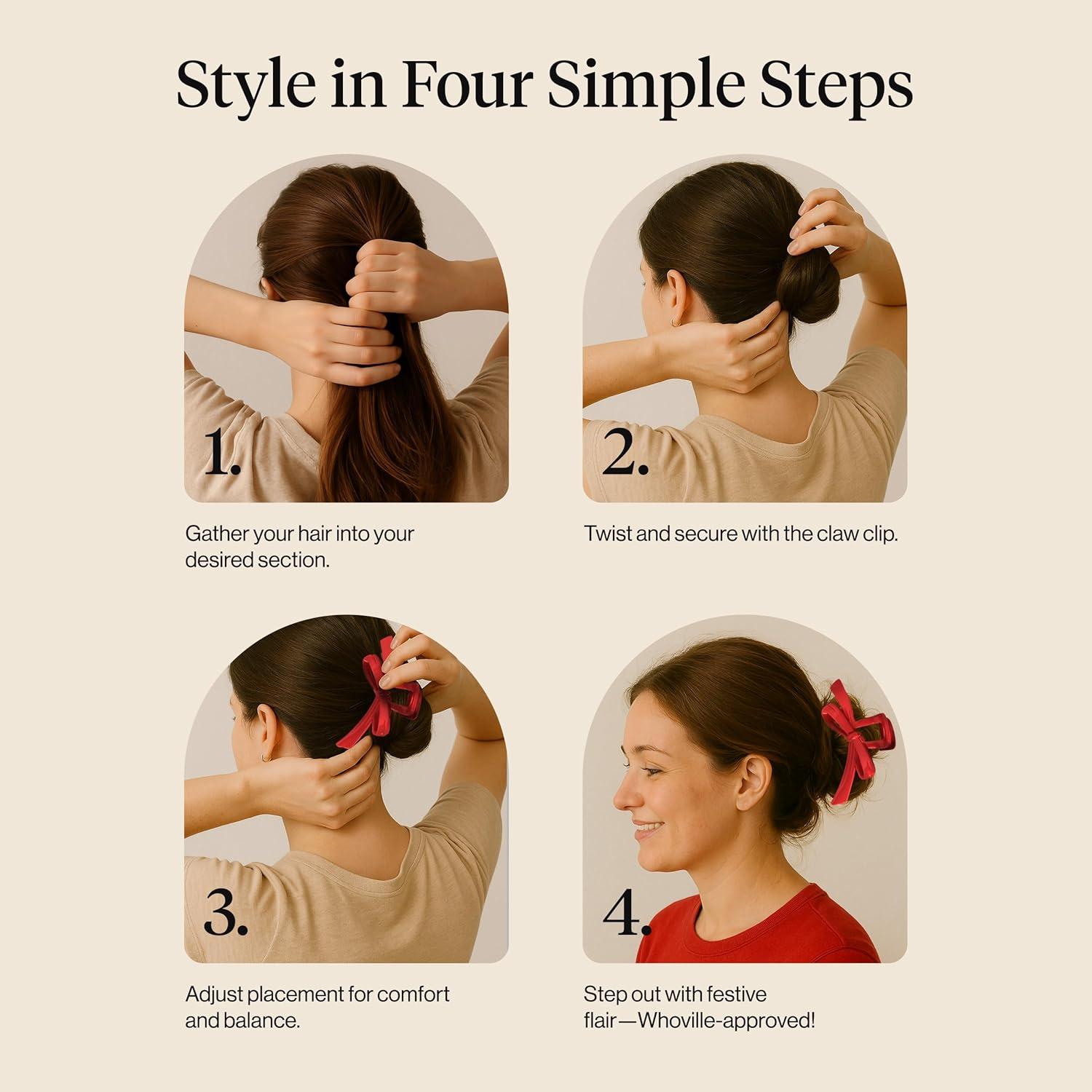 Style in Four Simple Steps

1.

Gather your hair into your desired section.

2.

Twist and secure with the claw clip.

3.

Adjust placement for comfort and balance.

4.

Step out with festive flair—Whoville-approved!