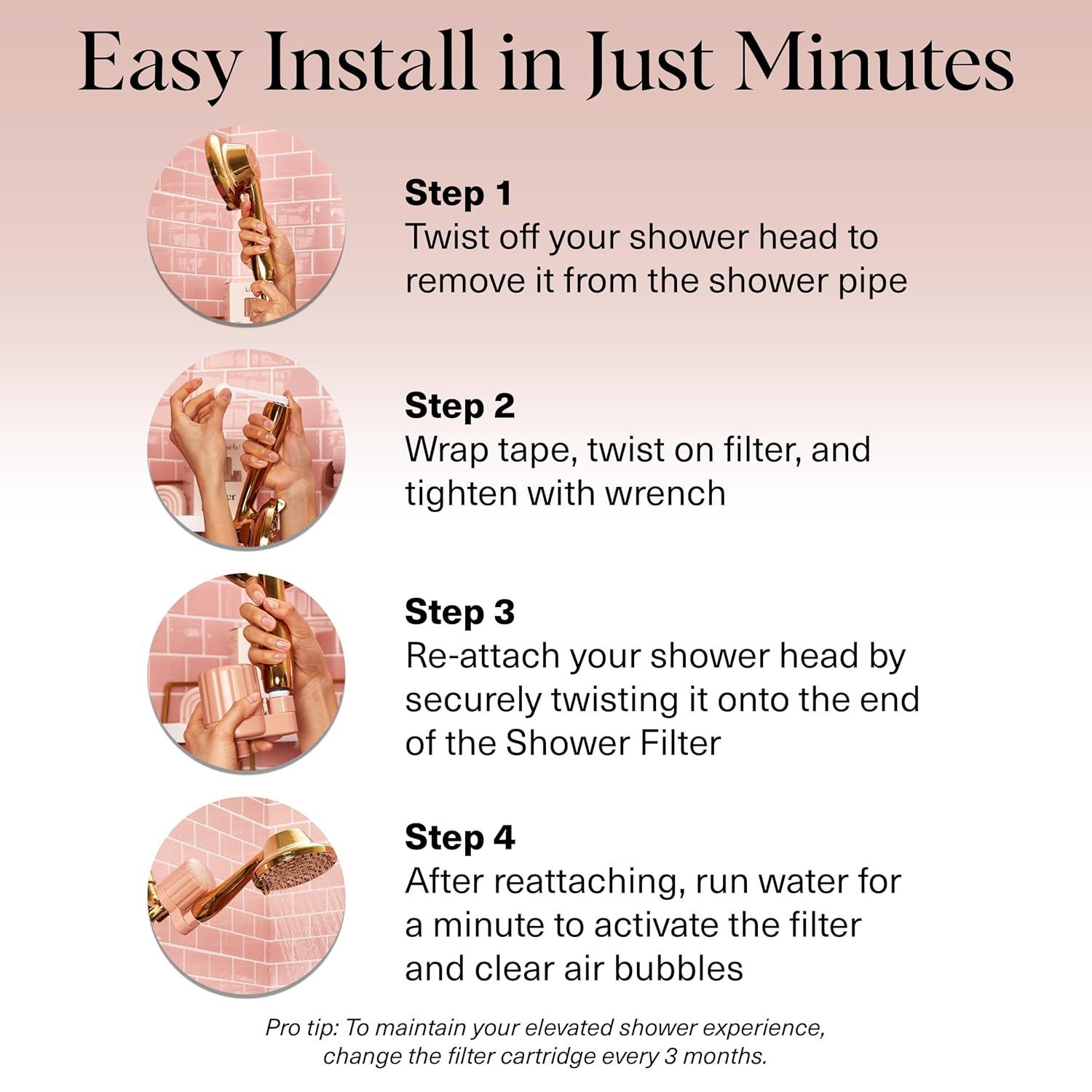 Easy Install in Just Minutes

Step 1
Twist off your shower head to remove it from the shower pipe

Step 2
Wrap tape, twist on filter, and tighten with wrench

Step 3
Re-attach your shower head by securely twisting it onto the end of the Shower Filter

Step 4
After reattaching, run water for a minute to activate the filter and clear air bubbles

Pro tip: To maintain your elevated shower experience, change the filter cartridge every 3 months.