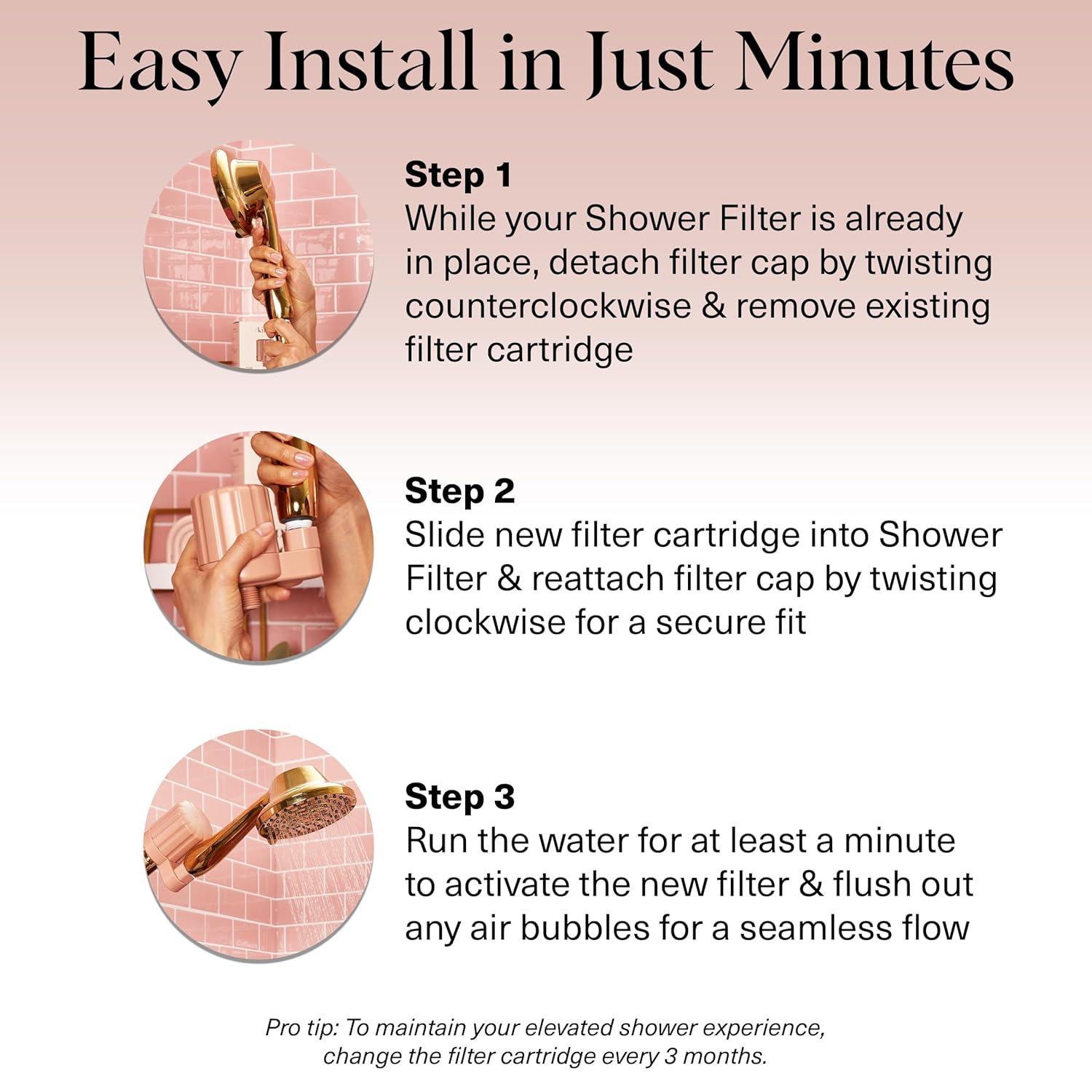 Easy Install in Just Minutes

Step 1
While your Shower Filter is already in place, detach filter cap by twisting counterclockwise & remove existing filter cartridge

Step 2
Slide new filter cartridge into Shower Filter & reattach filter cap by twisting clockwise for a secure fit

Step 3
Run the water for at least a minute to activate the new filter & flush out any air bubbles for a seamless flow

Pro tip: To maintain your elevated shower experience, change the filter cartridge every 3 months.