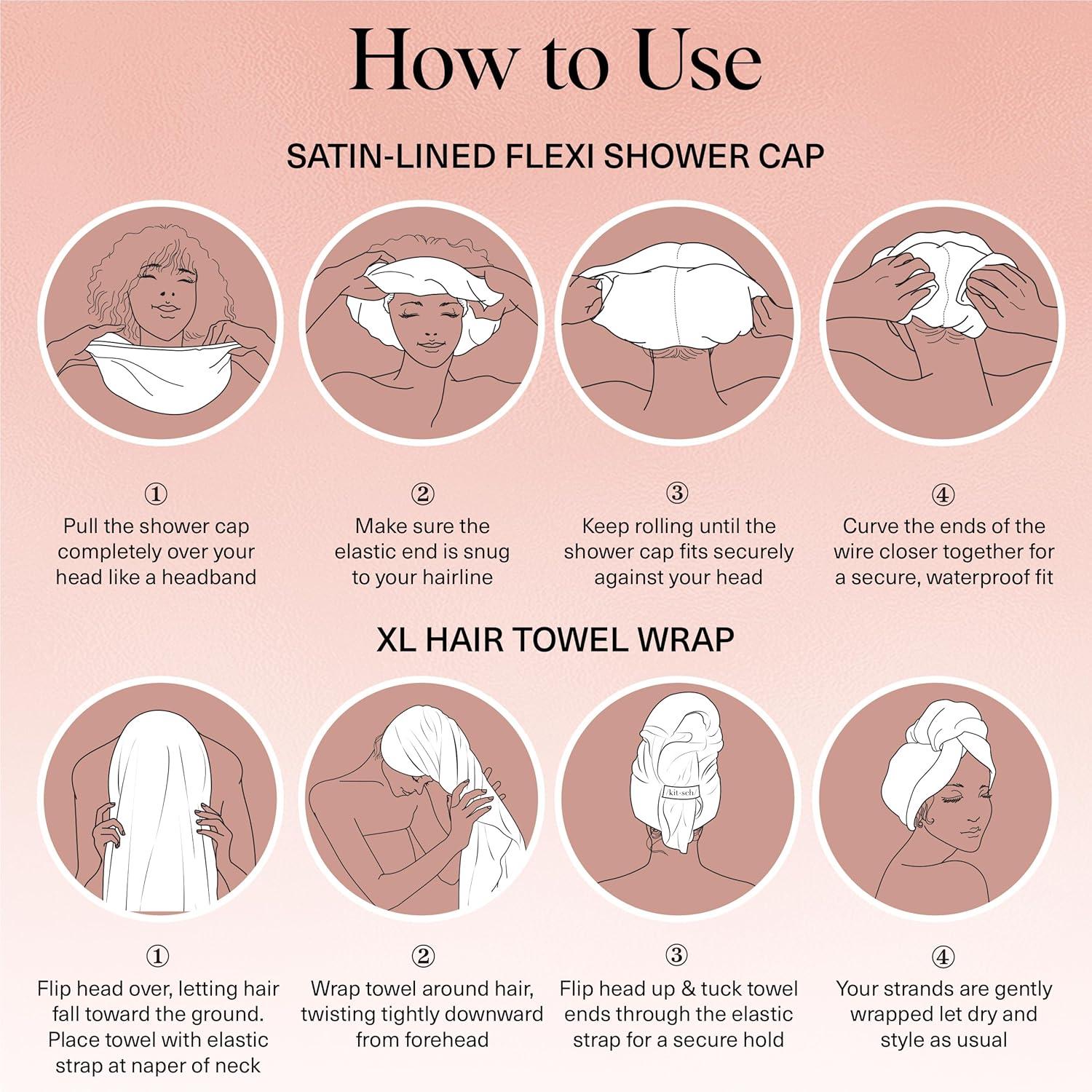 How to Use

SATIN-LINED FLEXI SHOWER CAP

①
Pull the shower cap completely over your head like a headband

②
Make sure the elastic end is snug to your hairline

③
Keep rolling until the shower cap fits securely against your head

④
Curve the ends of the wire closer together for a secure, waterproof fit

XL HAIR TOWEL WRAP

kit·sch

①
Flip head over, letting hair fall toward the ground. Place towel with elastic strap at naper of neck

②
Wrap towel around hair, twisting tightly downward from forehead

③
Flip head up & tuck towel ends through the elastic strap for a secure hold

④
Your strands are gently wrapped let dry and style as usual