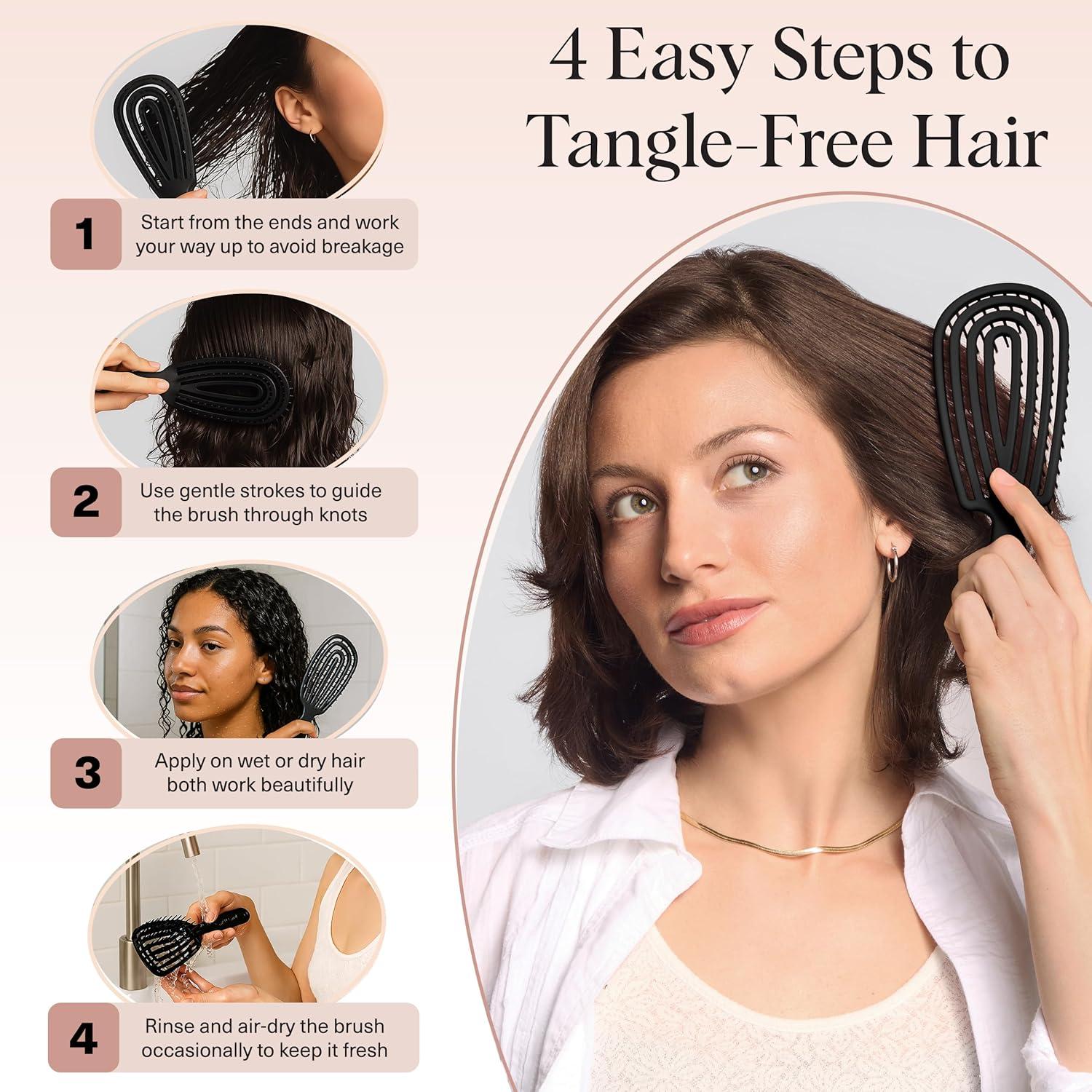 4 Easy Steps to Tangle-Free Hair

1 Start from the ends and work your way up to avoid breakage

2 Use gentle strokes to guide the brush through knots

3 Apply on wet or dry hair both work beautifully

4 Rinse and air-dry the brush occasionally to keep it fresh