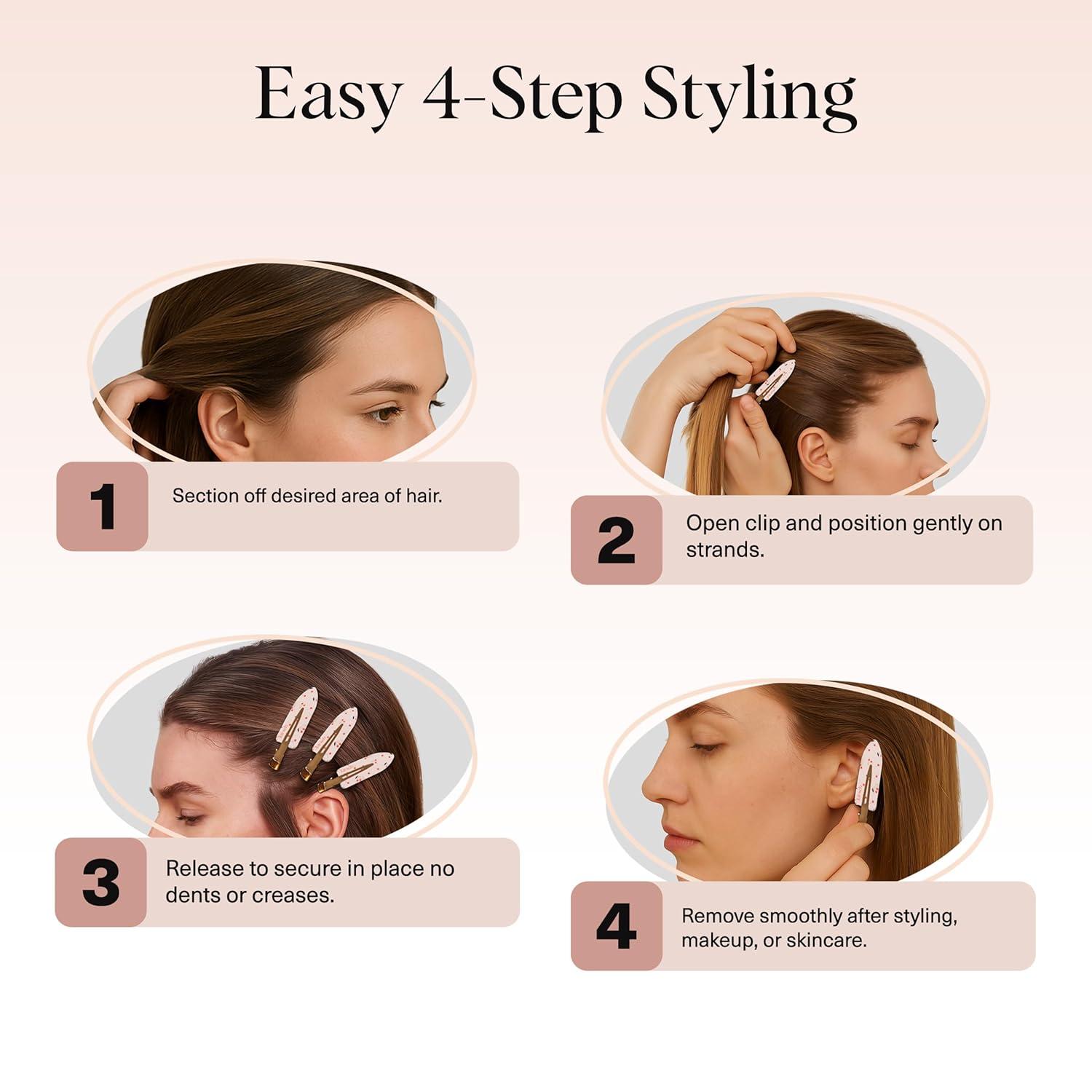 Easy 4-Step Styling

1

Section off desired area of hair.

2

Open clip and position gently on strands.

3

Release to secure in place no dents or creases.

4

Remove smoothly after styling, makeup, or skincare.