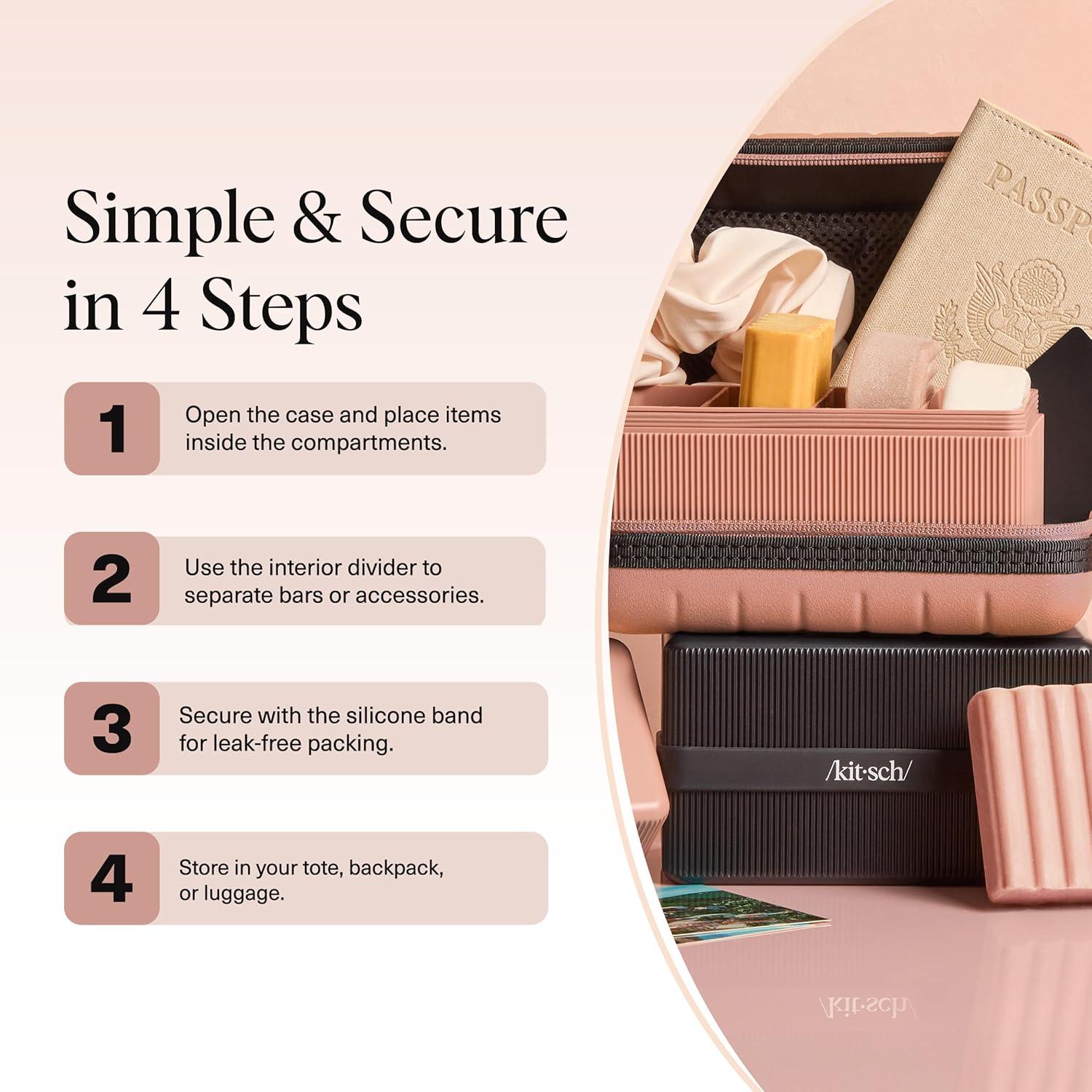 Simple & Secure in 4 Steps

1 Open the case and place items inside the compartments.

2 Use the interior divider to separate bars or accessories.

3 Secure with the silicone band for leak-free packing.

4 Store in your tote, backpack, or luggage.

PASSP

/kit·sch/