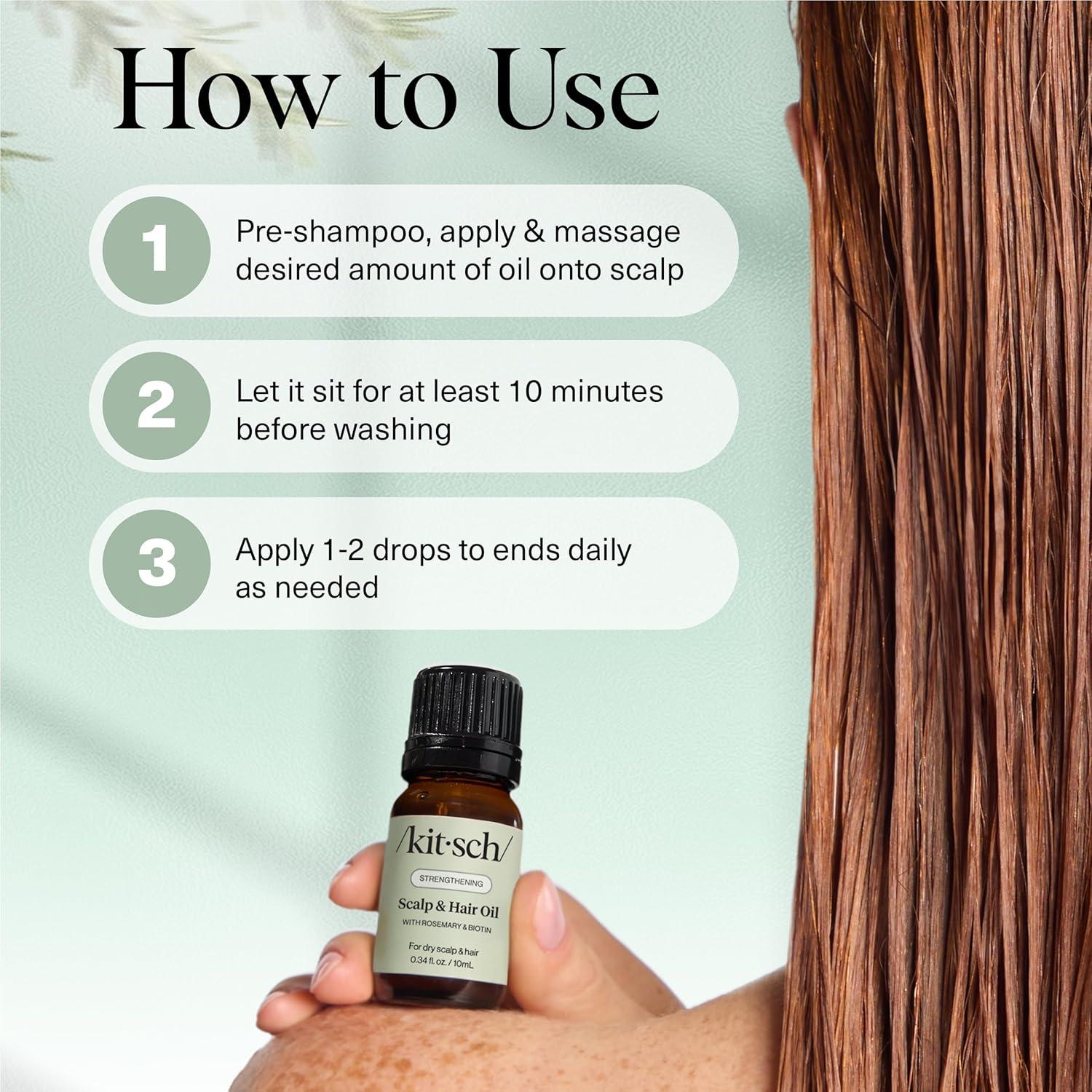 How to Use

1 Pre-shampoo, apply & massage desired amount of oil onto scalp

2 Let it sit for at least 10 minutes before washing

3 Apply 1-2 drops to ends daily as needed

/kit·sch/

STRENGTHENING

Scalp & Hair Oil

WITH ROSEMARY & BIOTIN

For dry scalp & hair
0.34 fl. oz. / 10mL