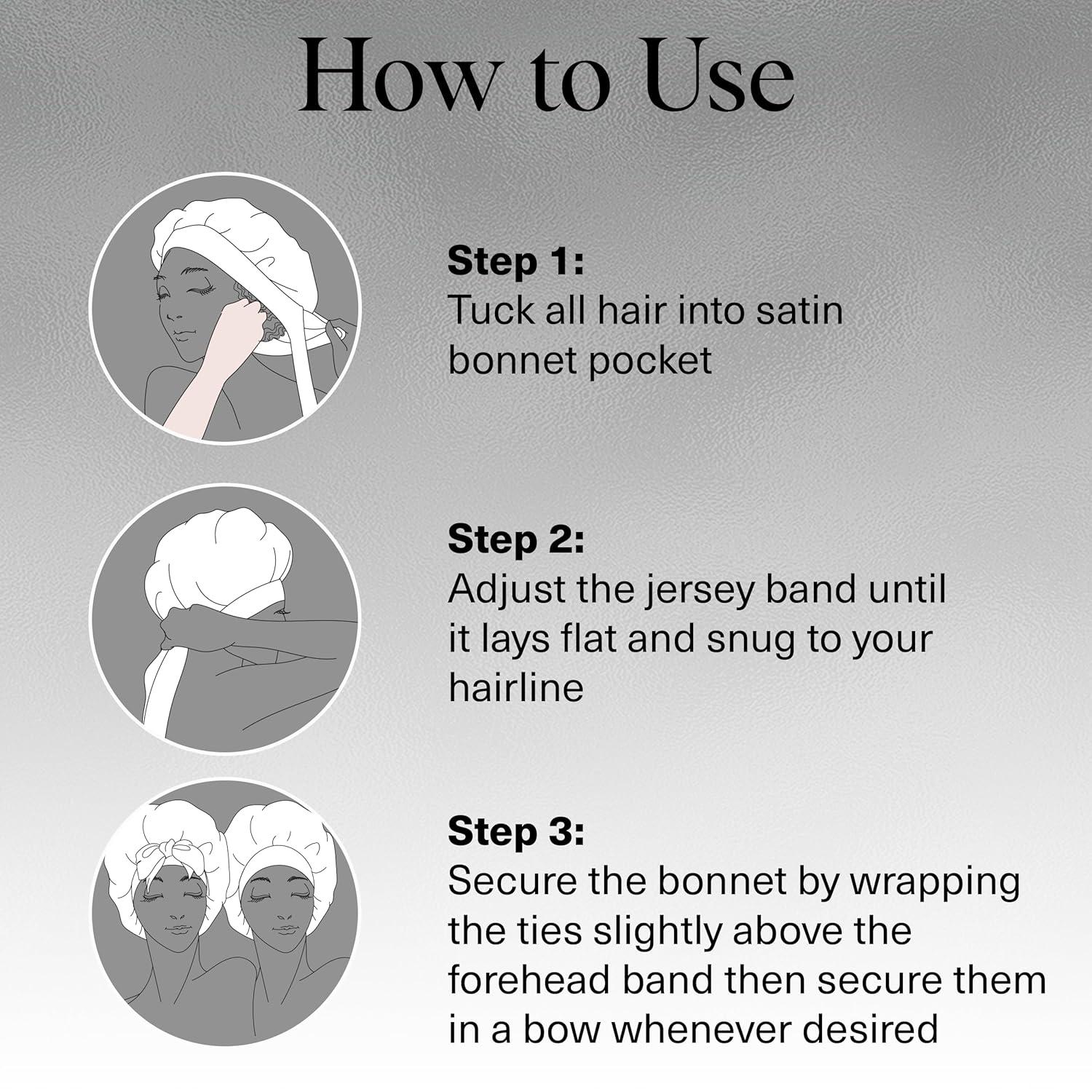 How to Use

Step 1:
Tuck all hair into satin bonnet pocket

Step 2:
Adjust the jersey band until it lays flat and snug to your hairline

Step 3:
Secure the bonnet by wrapping the ties slightly above the forehead band then secure them in a bow whenever desired