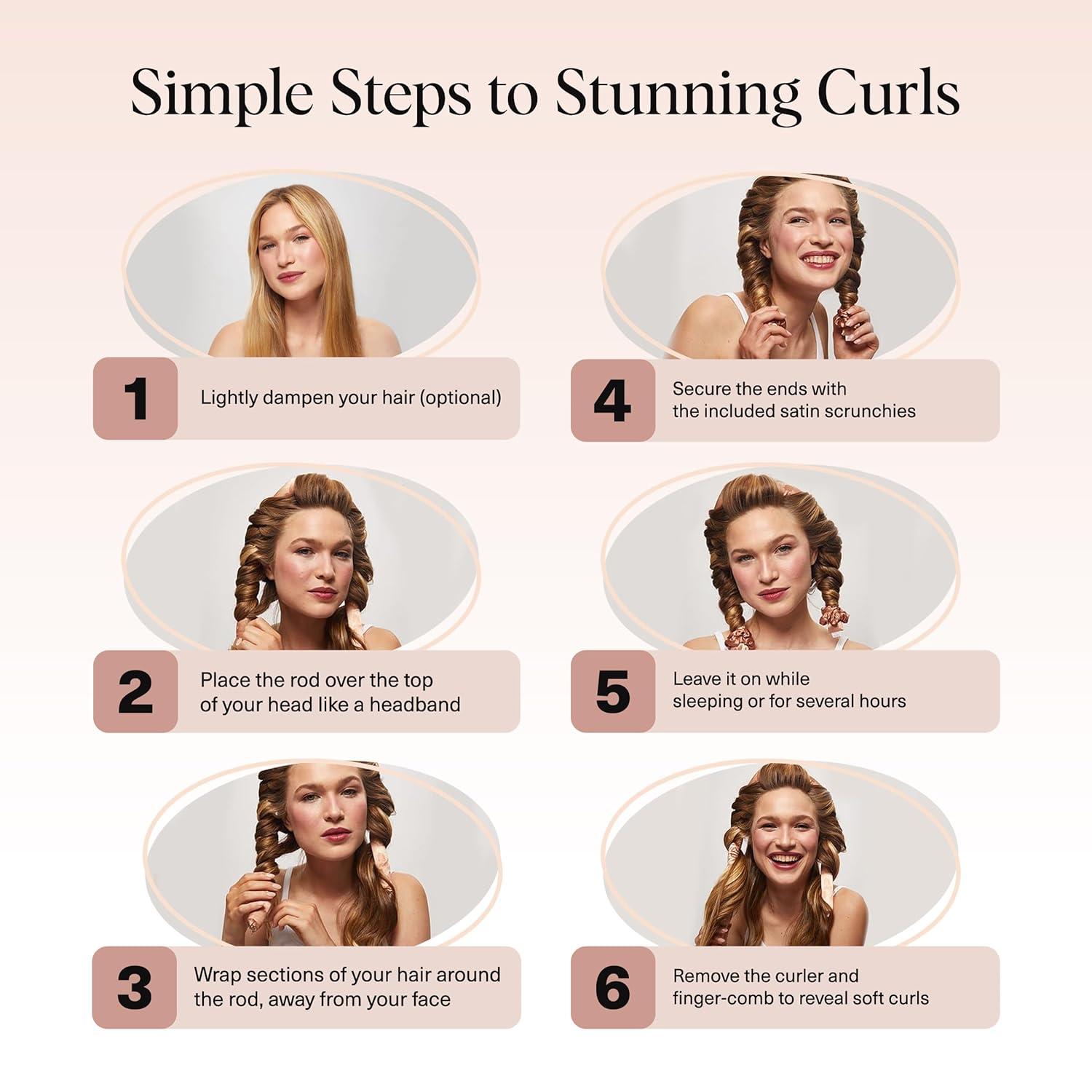 Simple Steps to Stunning Curls

1
Lightly dampen your hair (optional)

2
Place the rod over the top of your head like a headband

3
Wrap sections of your hair around the rod, away from your face

4
Secure the ends with the included satin scrunchies

5
Leave it on while sleeping or for several hours

6
Remove the curler and finger-comb to reveal soft curls