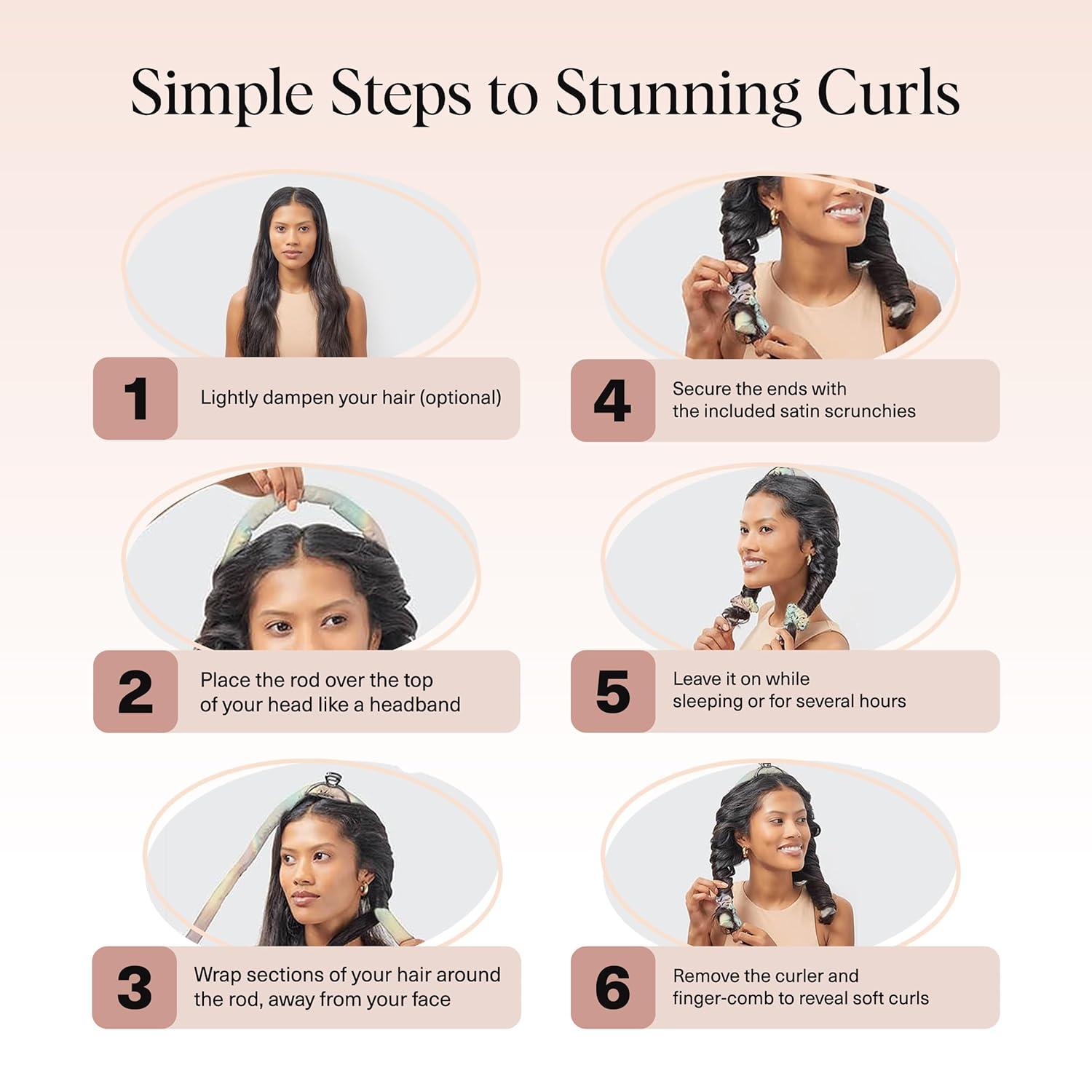 Simple Steps to Stunning Curls

1 Lightly dampen your hair (optional)

2 Place the rod over the top of your head like a headband

3 Wrap sections of your hair around the rod, away from your face

4 Secure the ends with the included satin scrunchies

5 Leave it on while sleeping or for several hours

6 Remove the curler and finger-comb to reveal soft curls