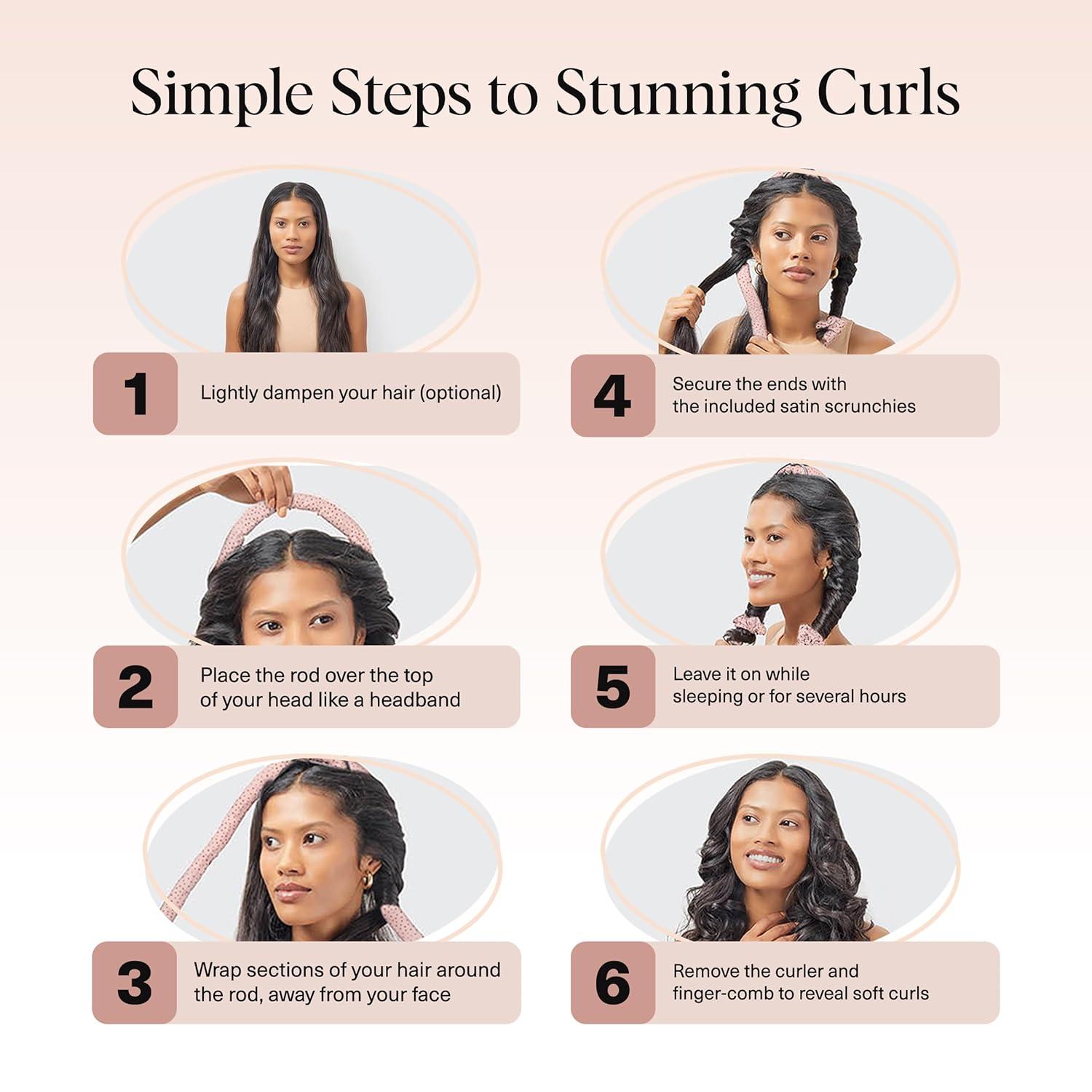 Simple Steps to Stunning Curls

1 Lightly dampen your hair (optional)

2 Place the rod over the top of your head like a headband

3 Wrap sections of your hair around the rod, away from your face

4 Secure the ends with the included satin scrunchies

5 Leave it on while sleeping or for several hours

6 Remove the curler and finger-comb to reveal soft curls