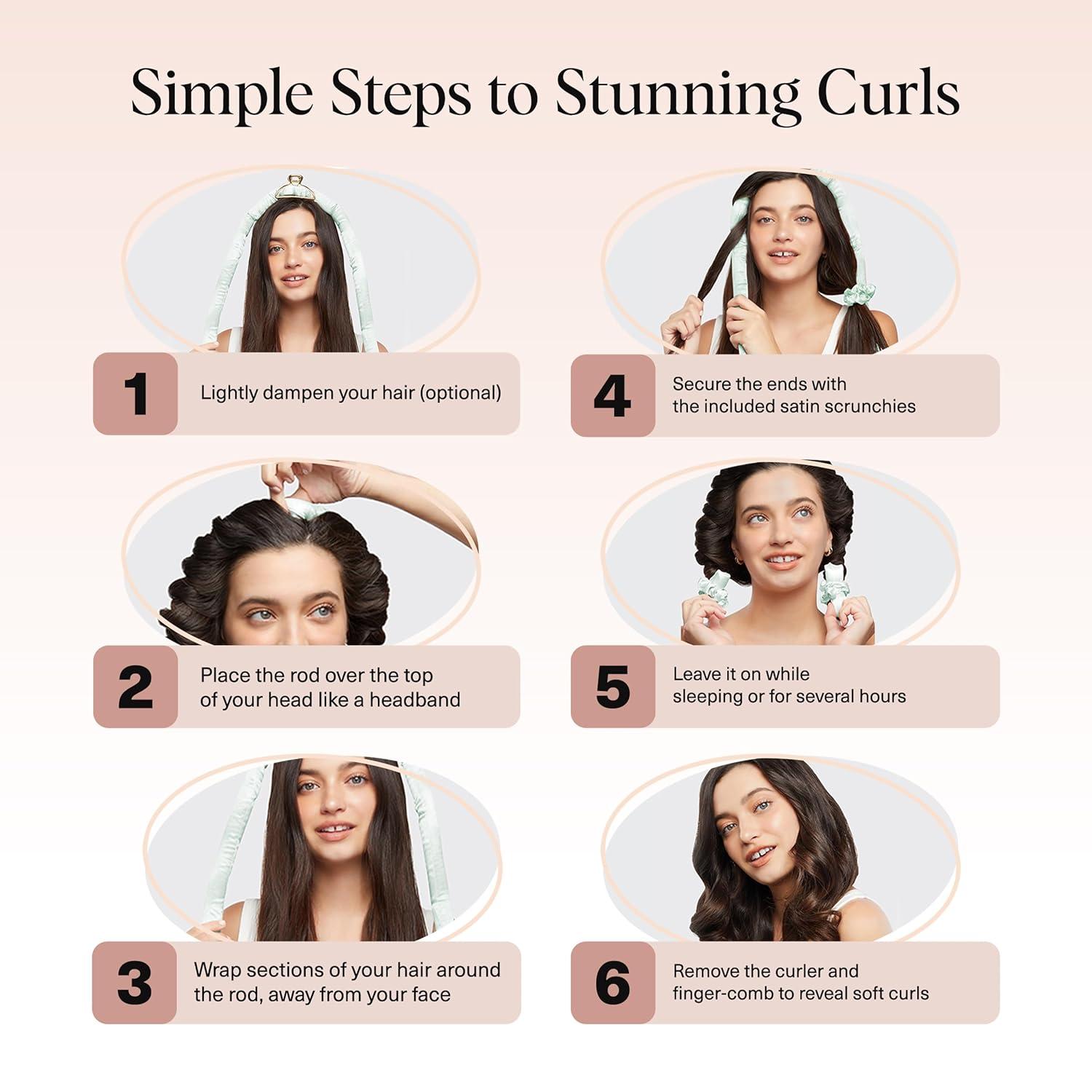 Simple Steps to Stunning Curls

1 Lightly dampen your hair (optional)

2 Place the rod over the top of your head like a headband

3 Wrap sections of your hair around the rod, away from your face

4 Secure the ends with the included satin scrunchies

5 Leave it on while sleeping or for several hours

6 Remove the curler and finger-comb to reveal soft curls