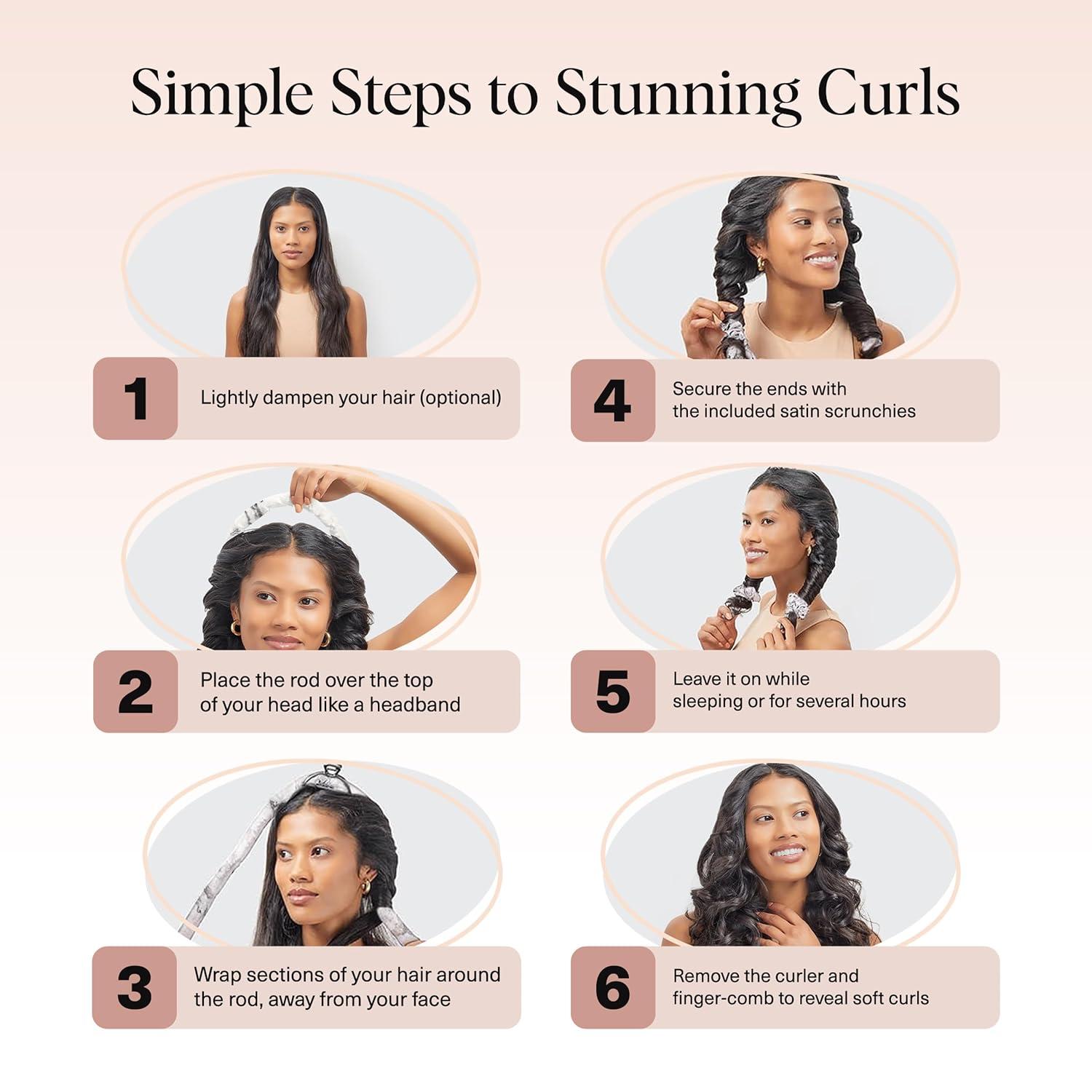 Simple Steps to Stunning Curls

1 Lightly dampen your hair (optional)

2 Place the rod over the top of your head like a headband

3 Wrap sections of your hair around the rod, away from your face

4 Secure the ends with the included satin scrunchies

5 Leave it on while sleeping or for several hours

6 Remove the curler and finger-comb to reveal soft curls