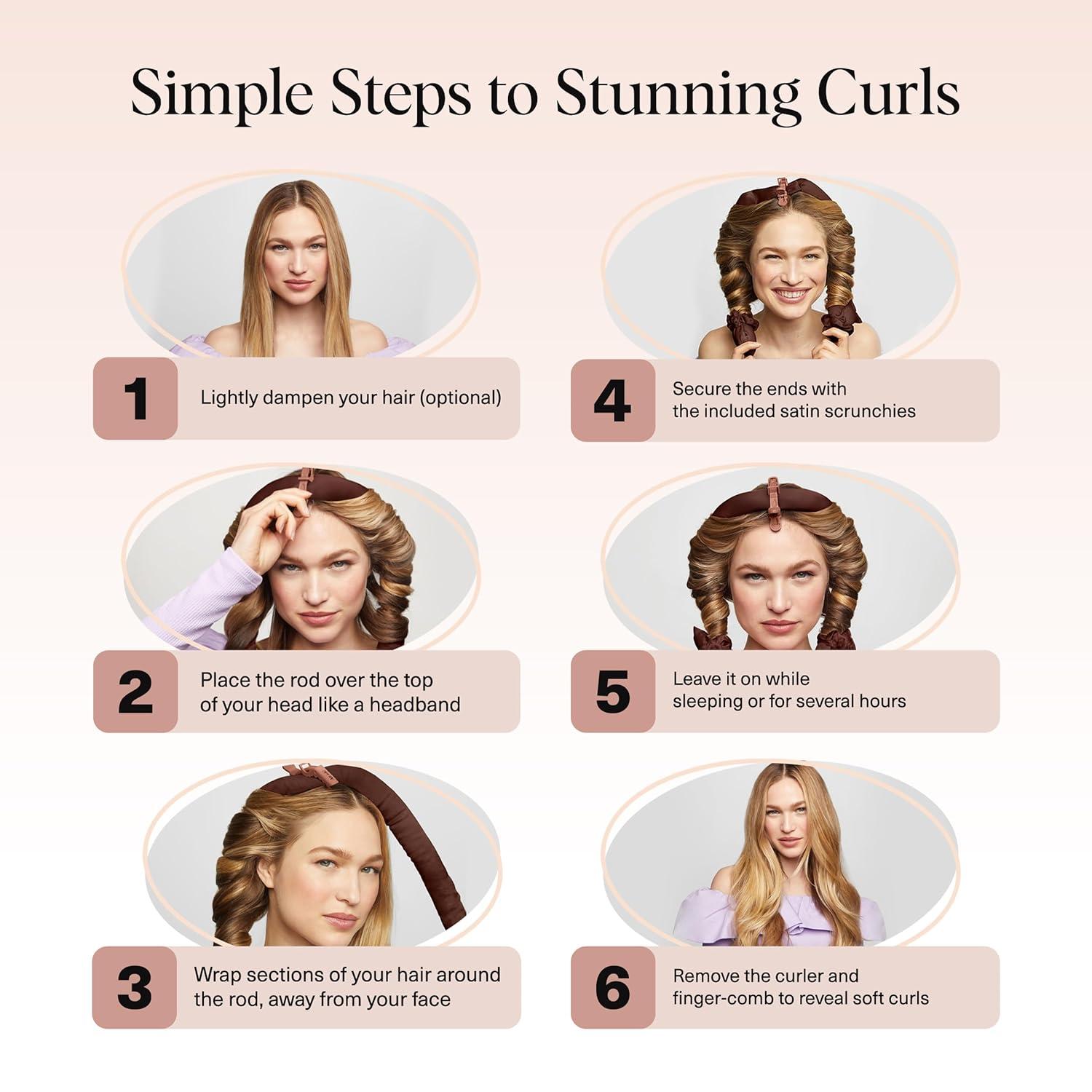 Simple Steps to Stunning Curls

1 Lightly dampen your hair (optional)

2 Place the rod over the top of your head like a headband

3 Wrap sections of your hair around the rod, away from your face

4 Secure the ends with the included satin scrunchies

5 Leave it on while sleeping or for several hours

6 Remove the curler and finger-comb to reveal soft curls