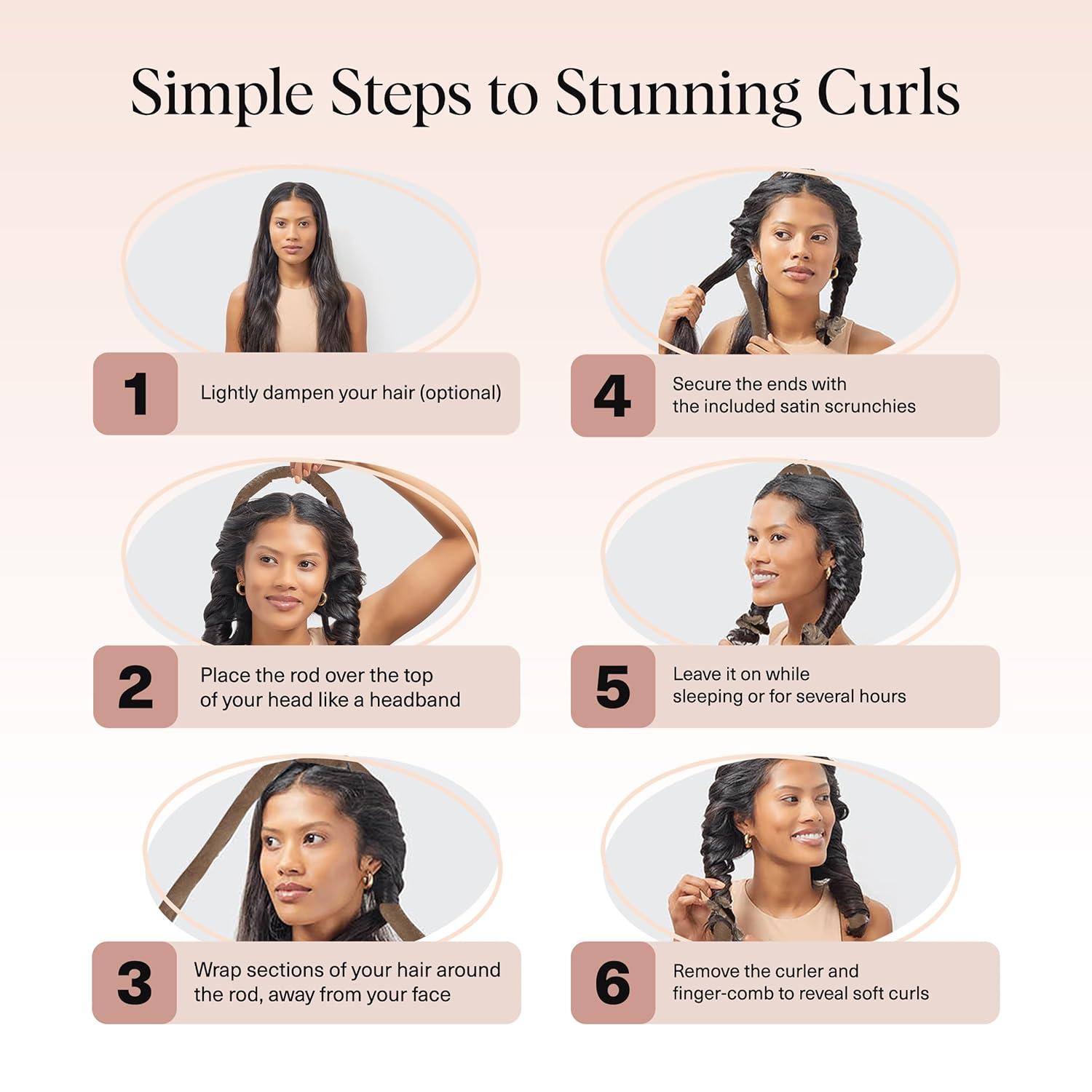 Simple Steps to Stunning Curls

1 Lightly dampen your hair (optional)

2 Place the rod over the top of your head like a headband

3 Wrap sections of your hair around the rod, away from your face

4 Secure the ends with the included satin scrunchies

5 Leave it on while sleeping or for several hours

6 Remove the curler and finger-comb to reveal soft curls