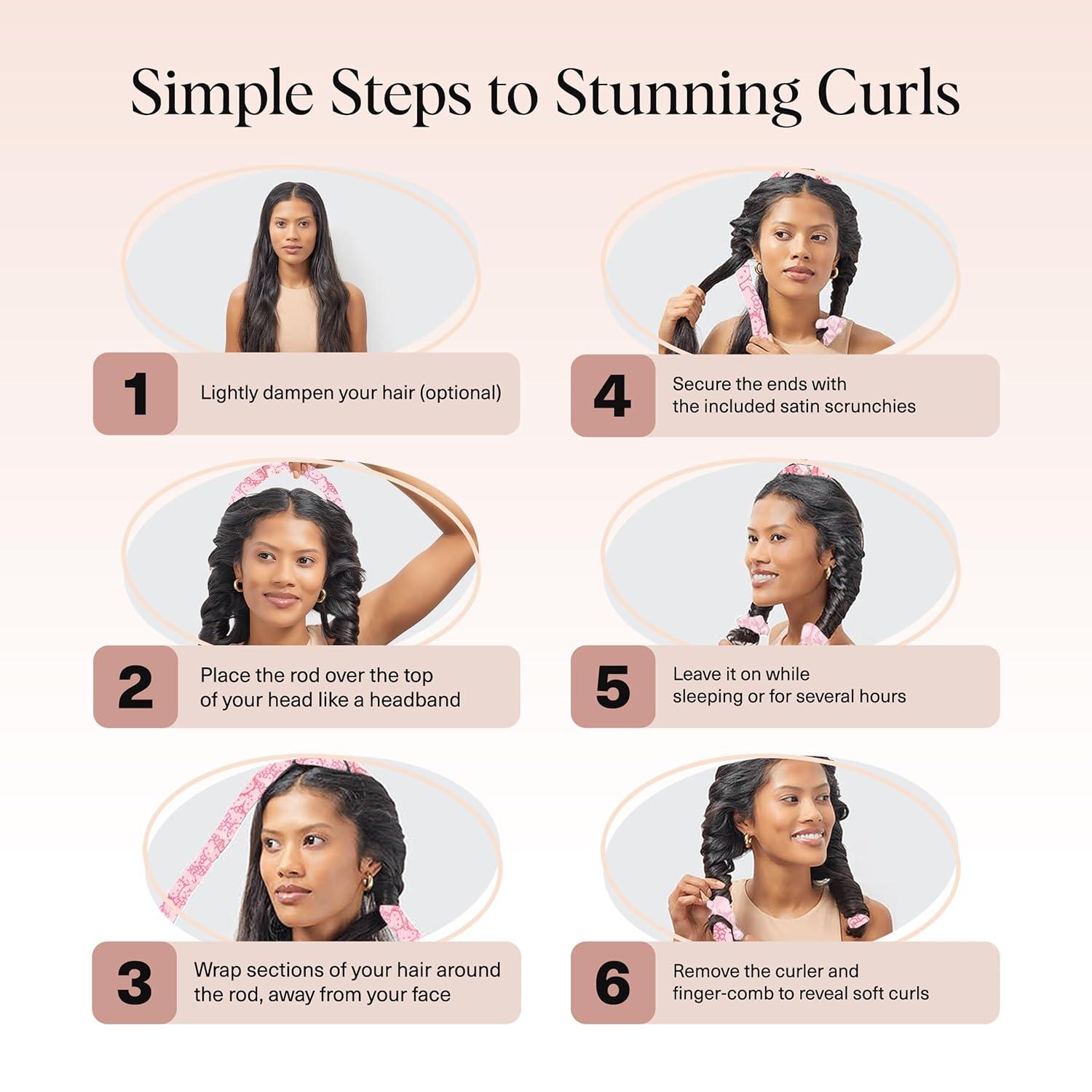 Simple Steps to Stunning Curls

1 Lightly dampen your hair (optional)

2 Place the rod over the top of your head like a headband

3 Wrap sections of your hair around the rod, away from your face

4 Secure the ends with the included satin scrunchies

5 Leave it on while sleeping or for several hours

6 Remove the curler and finger-comb to reveal soft curls