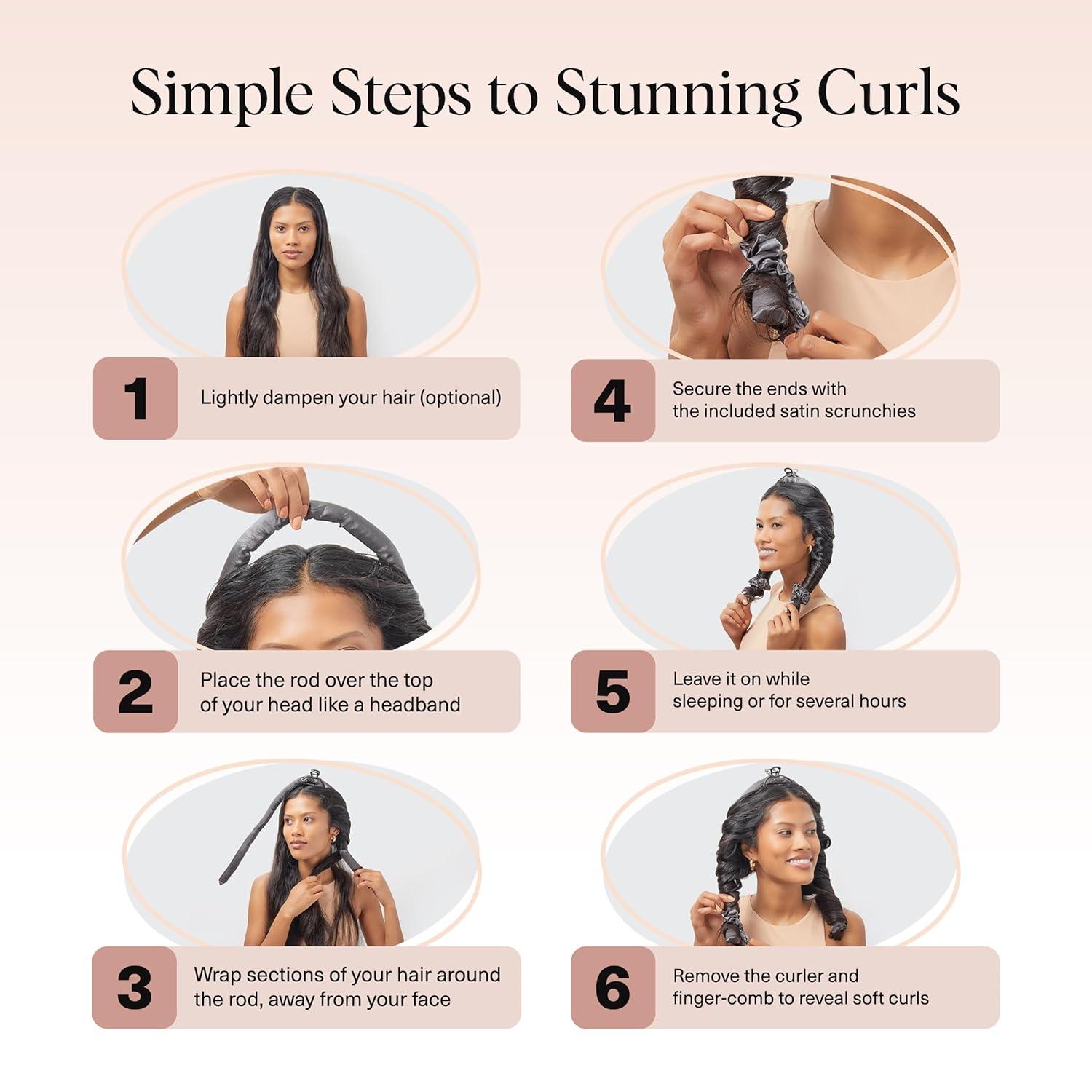 Simple Steps to Stunning Curls

1 Lightly dampen your hair (optional)

2 Place the rod over the top of your head like a headband

3 Wrap sections of your hair around the rod, away from your face

4 Secure the ends with the included satin scrunchies

5 Leave it on while sleeping or for several hours

6 Remove the curler and finger-comb to reveal soft curls