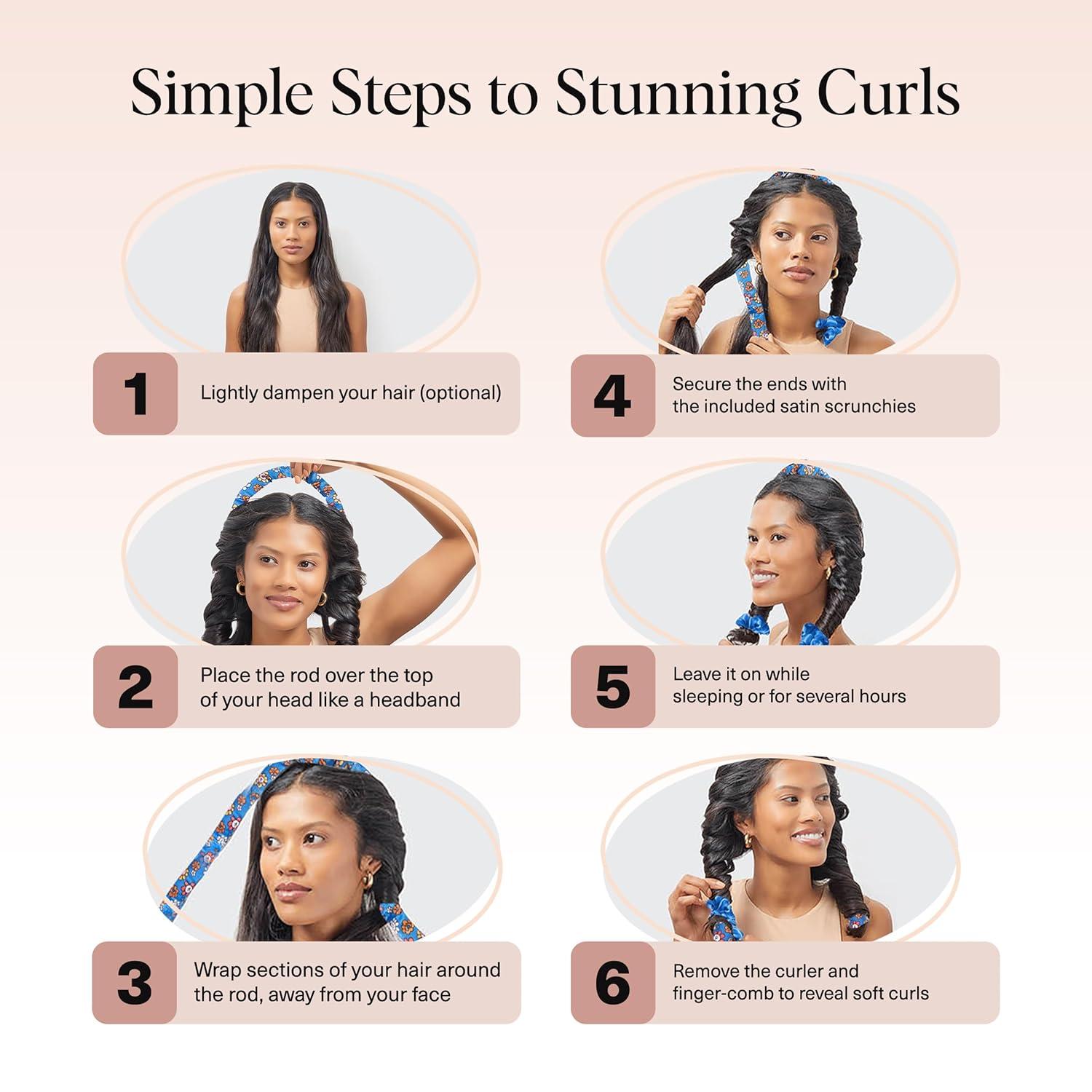 Simple Steps to Stunning Curls

1
Lightly dampen your hair (optional)

2
Place the rod over the top of your head like a headband

3
Wrap sections of your hair around the rod, away from your face

4
Secure the ends with the included satin scrunchies

5
Leave it on while sleeping or for several hours

6
Remove the curler and finger-comb to reveal soft curls