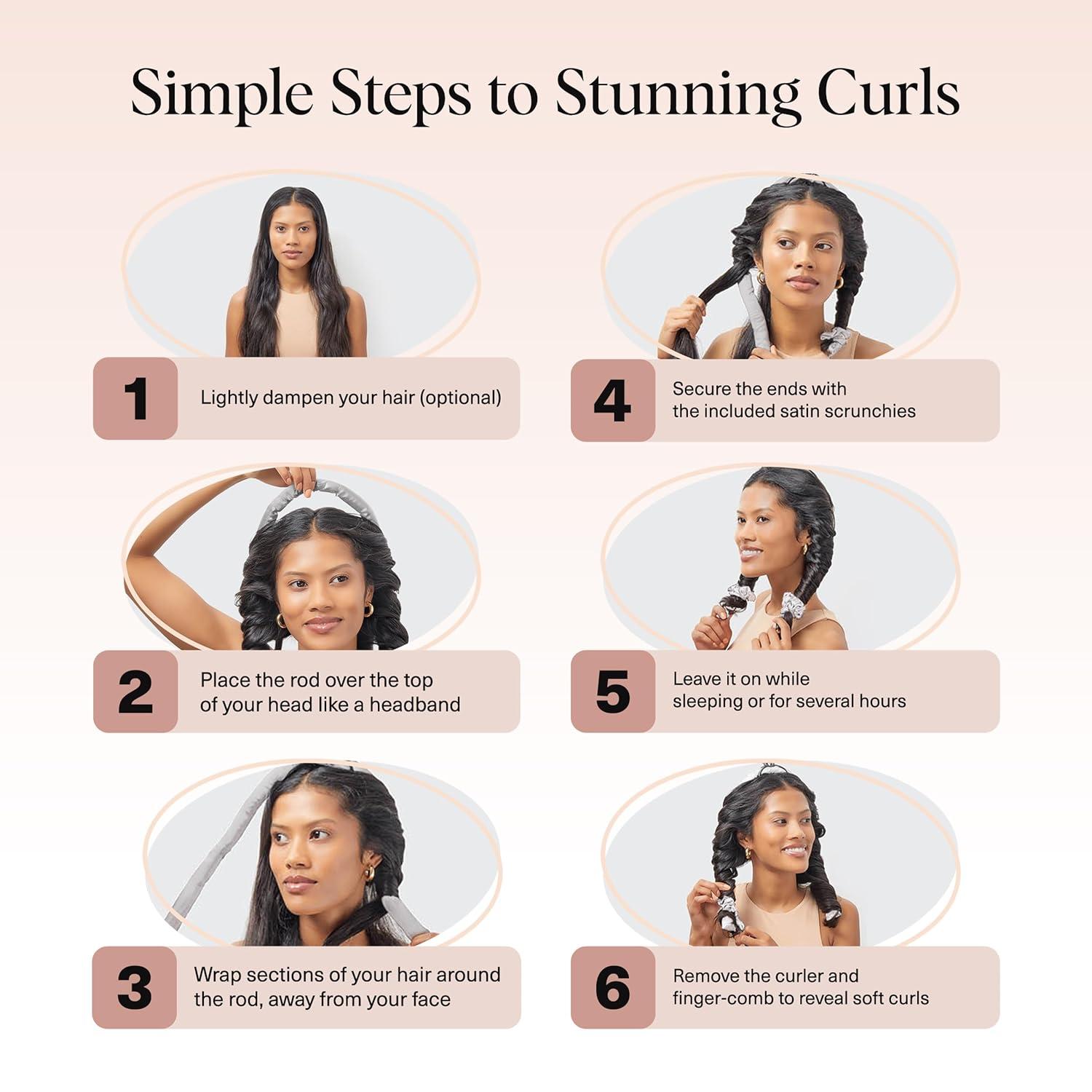 Simple Steps to Stunning Curls

1 Lightly dampen your hair (optional)

2 Place the rod over the top of your head like a headband

3 Wrap sections of your hair around the rod, away from your face

4 Secure the ends with the included satin scrunchies

5 Leave it on while sleeping or for several hours

6 Remove the curler and finger-comb to reveal soft curls