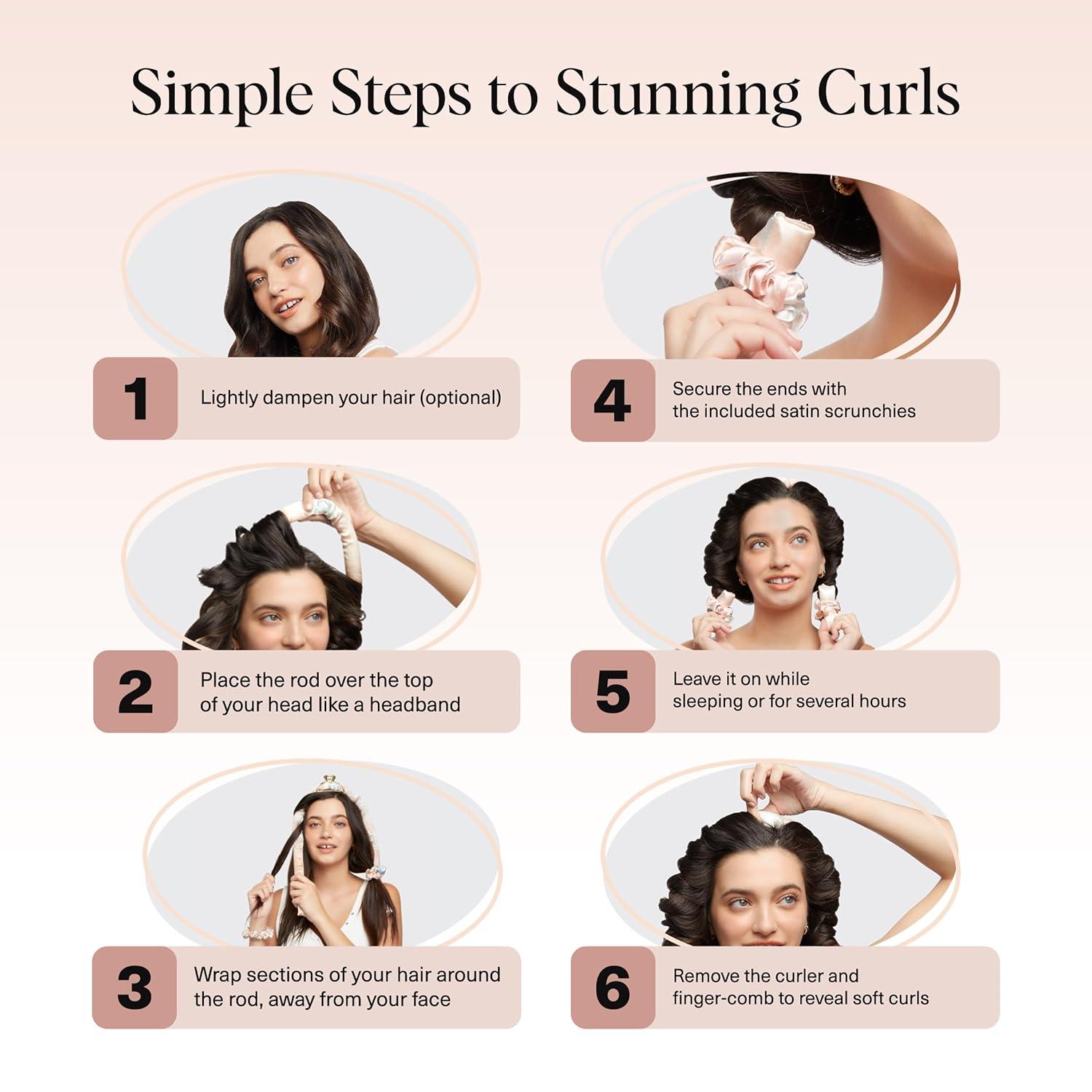 Simple Steps to Stunning Curls

1 Lightly dampen your hair (optional)

2 Place the rod over the top of your head like a headband

3 Wrap sections of your hair around the rod, away from your face

4 Secure the ends with the included satin scrunchies

5 Leave it on while sleeping or for several hours

6 Remove the curler and finger-comb to reveal soft curls