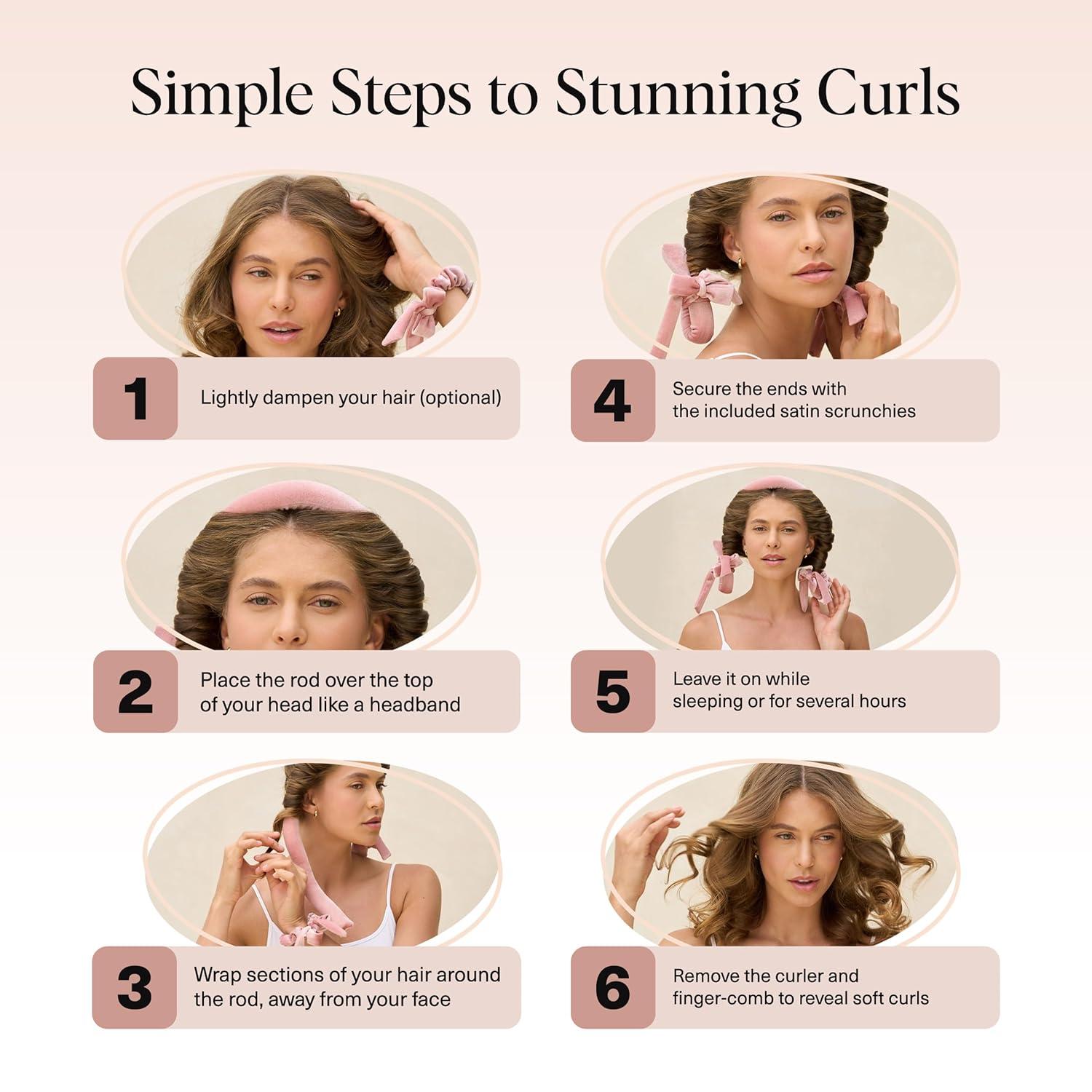 Simple Steps to Stunning Curls

1 Lightly dampen your hair (optional)

2 Place the rod over the top of your head like a headband

3 Wrap sections of your hair around the rod, away from your face

4 Secure the ends with the included satin scrunchies

5 Leave it on while sleeping or for several hours

6 Remove the curler and finger-comb to reveal soft curls