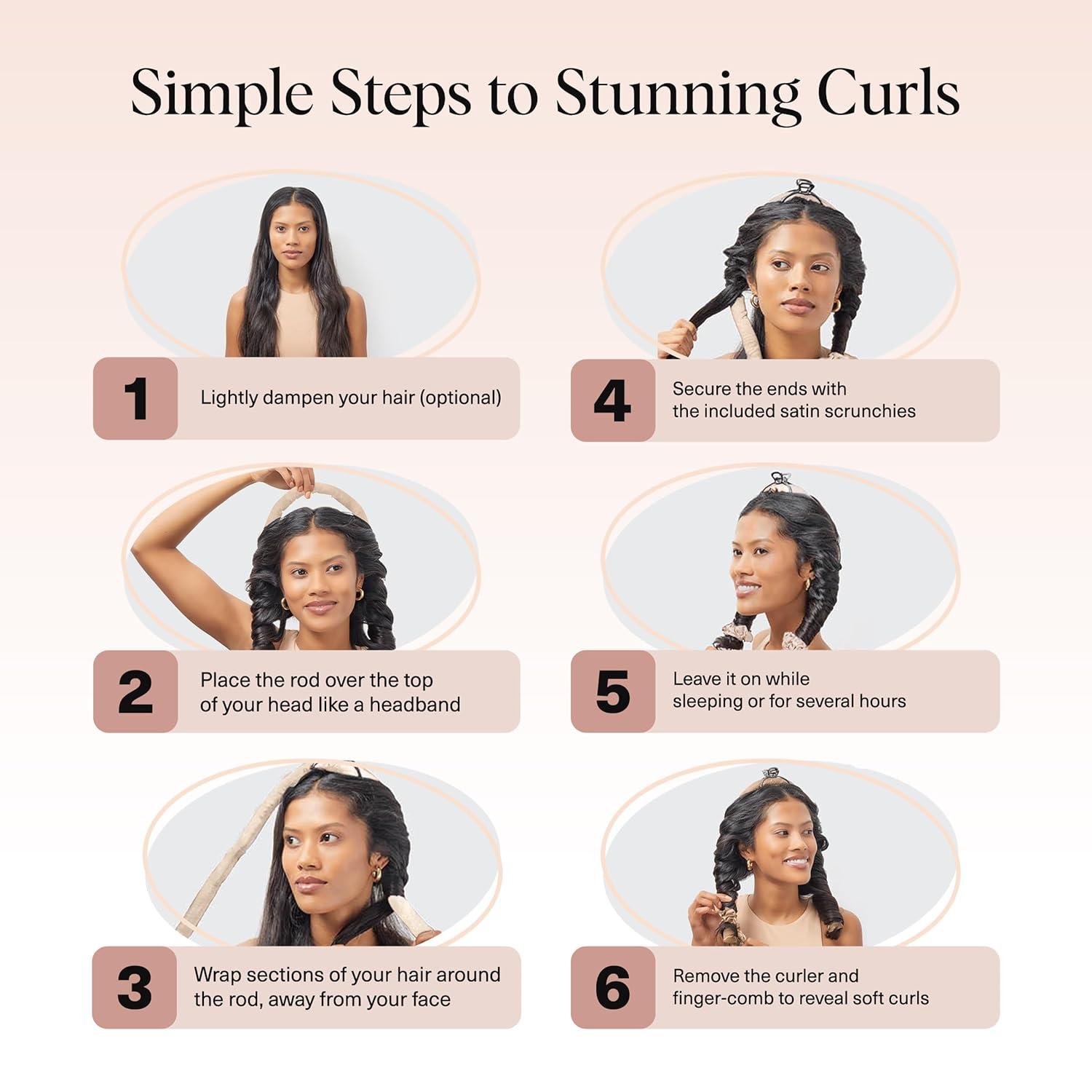 Simple Steps to Stunning Curls

1 Lightly dampen your hair (optional)

2 Place the rod over the top of your head like a headband

3 Wrap sections of your hair around the rod, away from your face

4 Secure the ends with the included satin scrunchies

5 Leave it on while sleeping or for several hours

6 Remove the curler and finger-comb to reveal soft curls