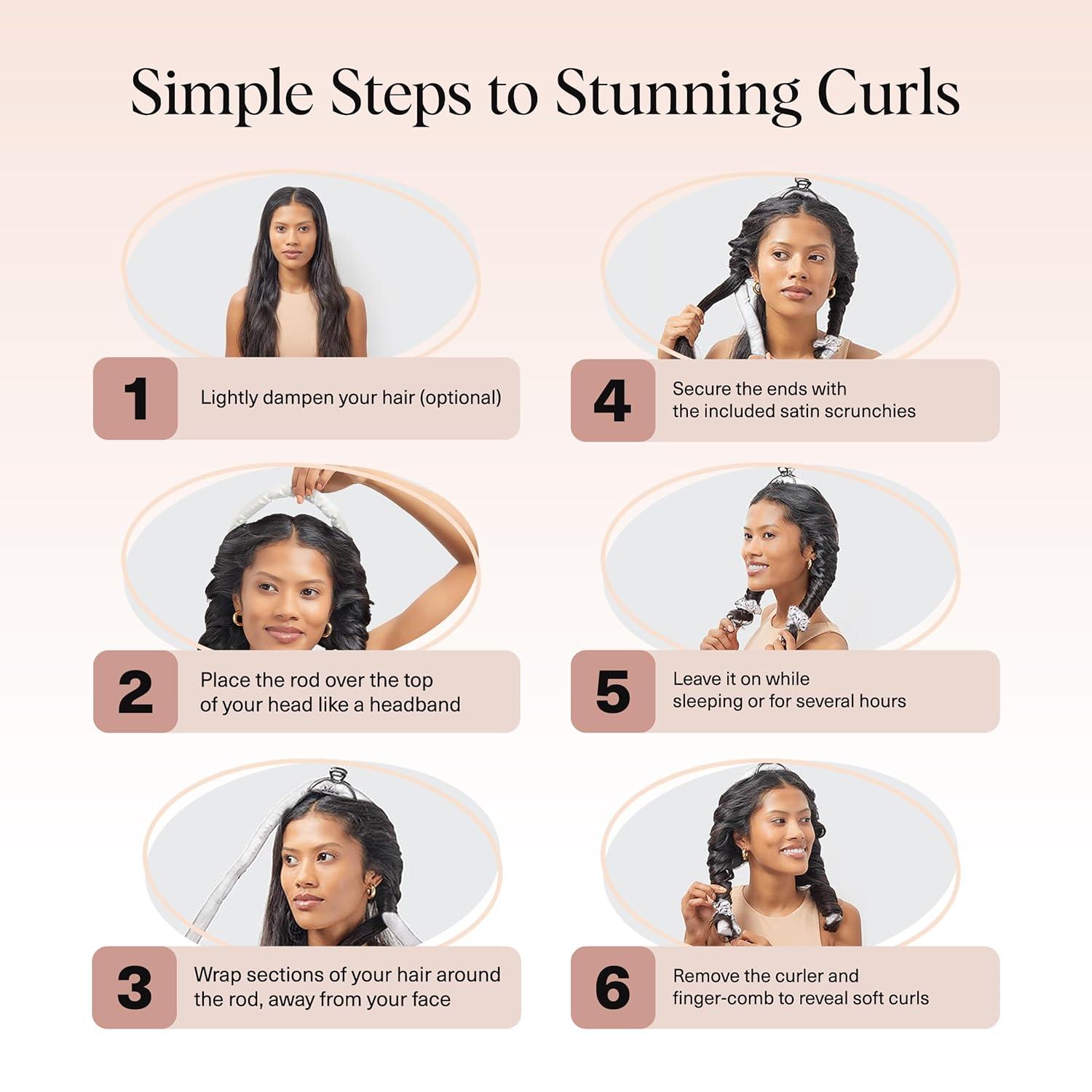 Simple Steps to Stunning Curls

1 Lightly dampen your hair (optional)

2 Place the rod over the top of your head like a headband

3 Wrap sections of your hair around the rod, away from your face

4 Secure the ends with the included satin scrunchies

5 Leave it on while sleeping or for several hours

6 Remove the curler and finger-comb to reveal soft curls