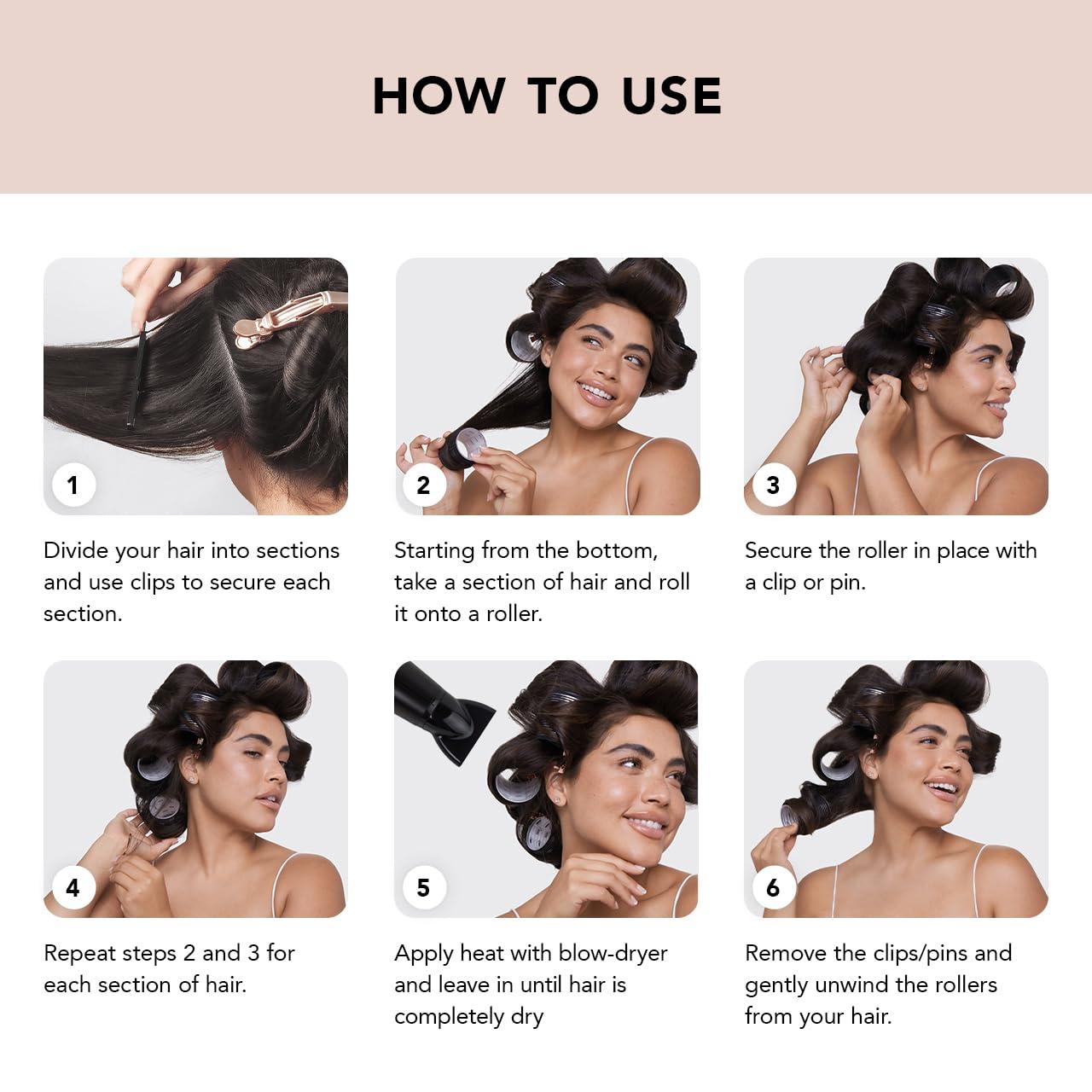 HOW TO USE

1

Divide your hair into sections and use clips to secure each section.

2

Starting from the bottom, take a section of hair and roll it onto a roller.

3

Secure the roller in place with a clip or pin.

4

Repeat steps 2 and 3 for each section of hair.

5

Apply heat with blow-dryer and leave in until hair is completely dry

6

Remove the clips/pins and gently unwind the rollers from your hair.