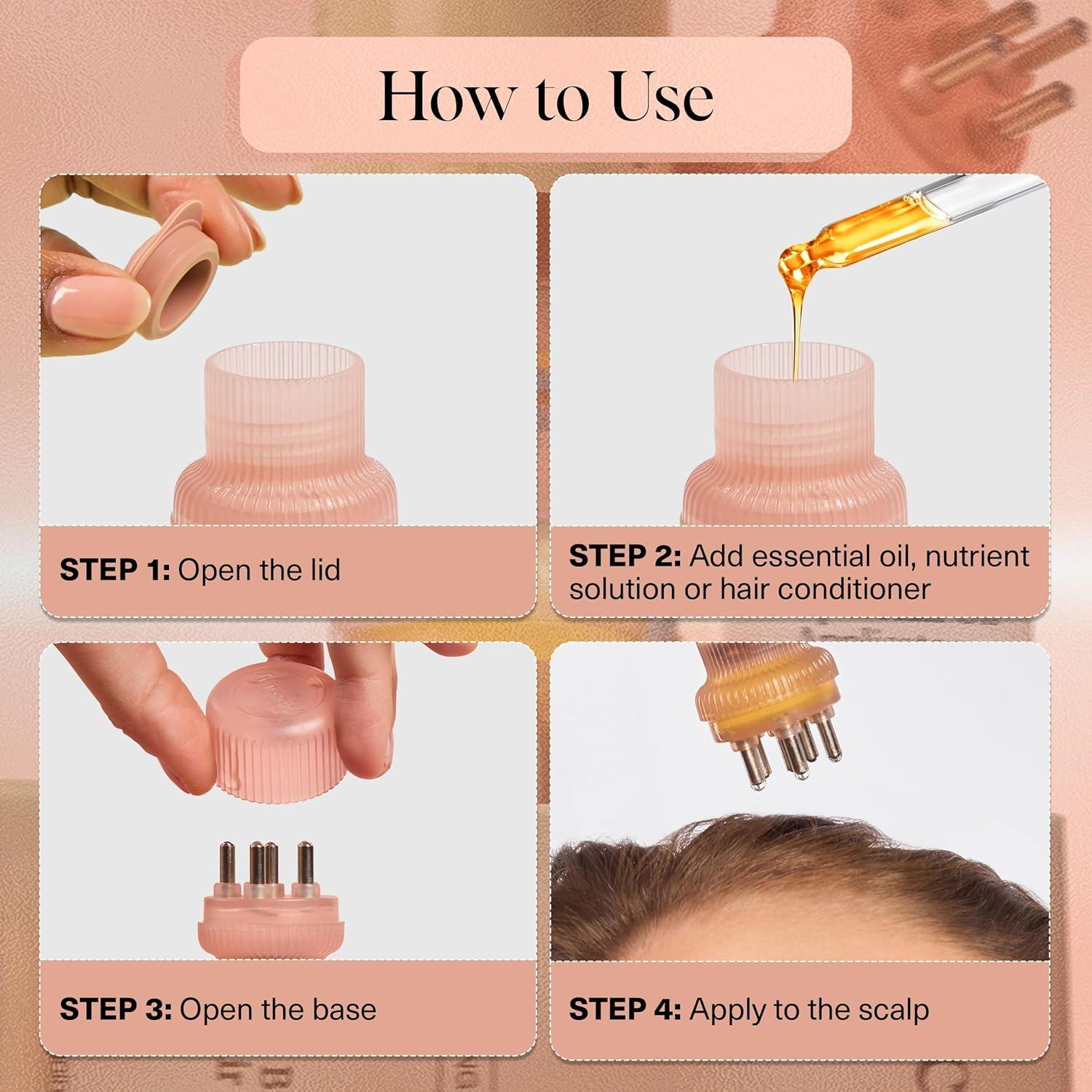 How to Use

STEP 1: Open the lid

STEP 2: Add essential oil, nutrient solution or hair conditioner

STEP 3: Open the base

STEP 4: Apply to the scalp