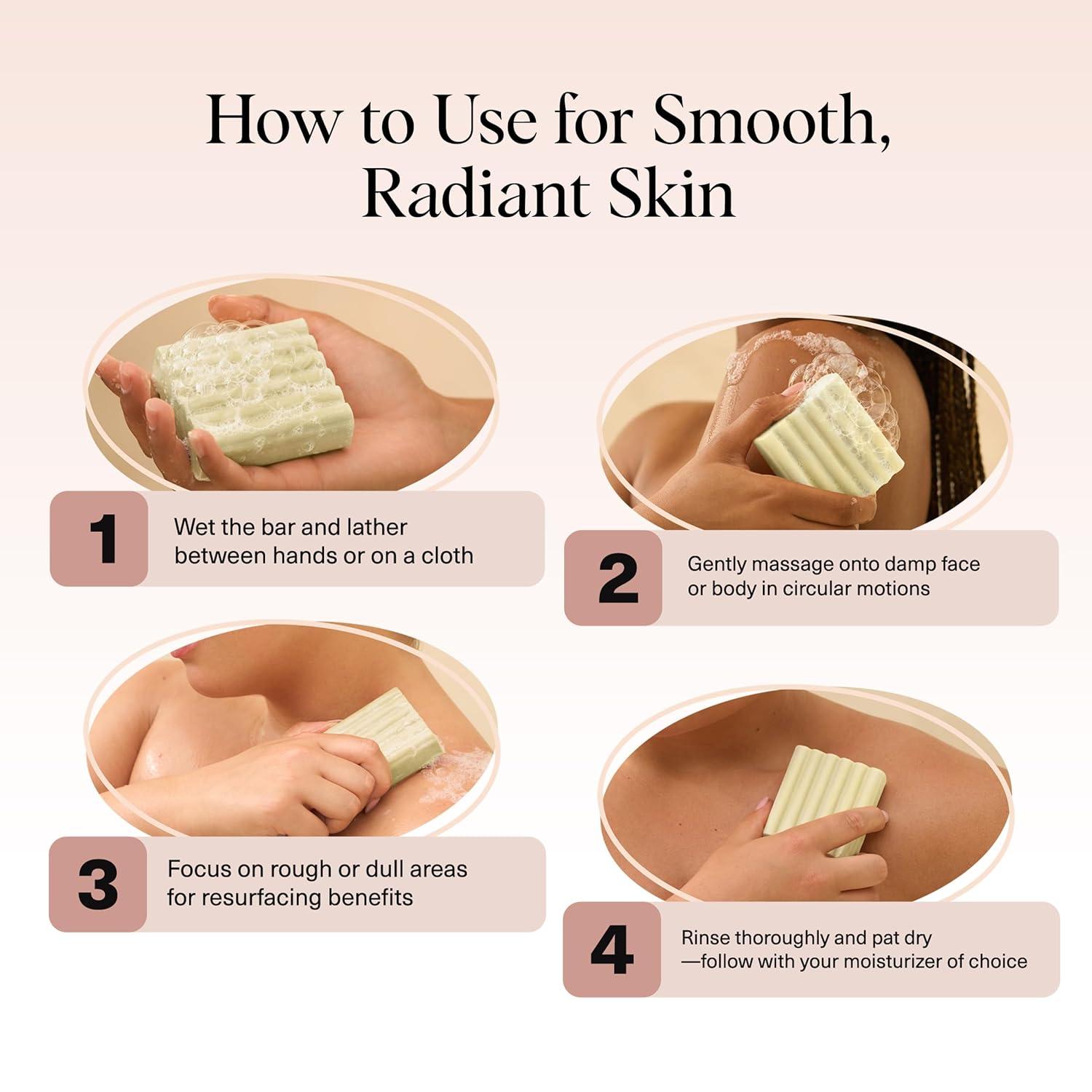 How to Use for Smooth, Radiant Skin

1 Wet the bar and lather between hands or on a cloth

2 Gently massage onto damp face or body in circular motions

3 Focus on rough or dull areas for resurfacing benefits

4 Rinse thoroughly and pat dry —follow with your moisturizer of choice